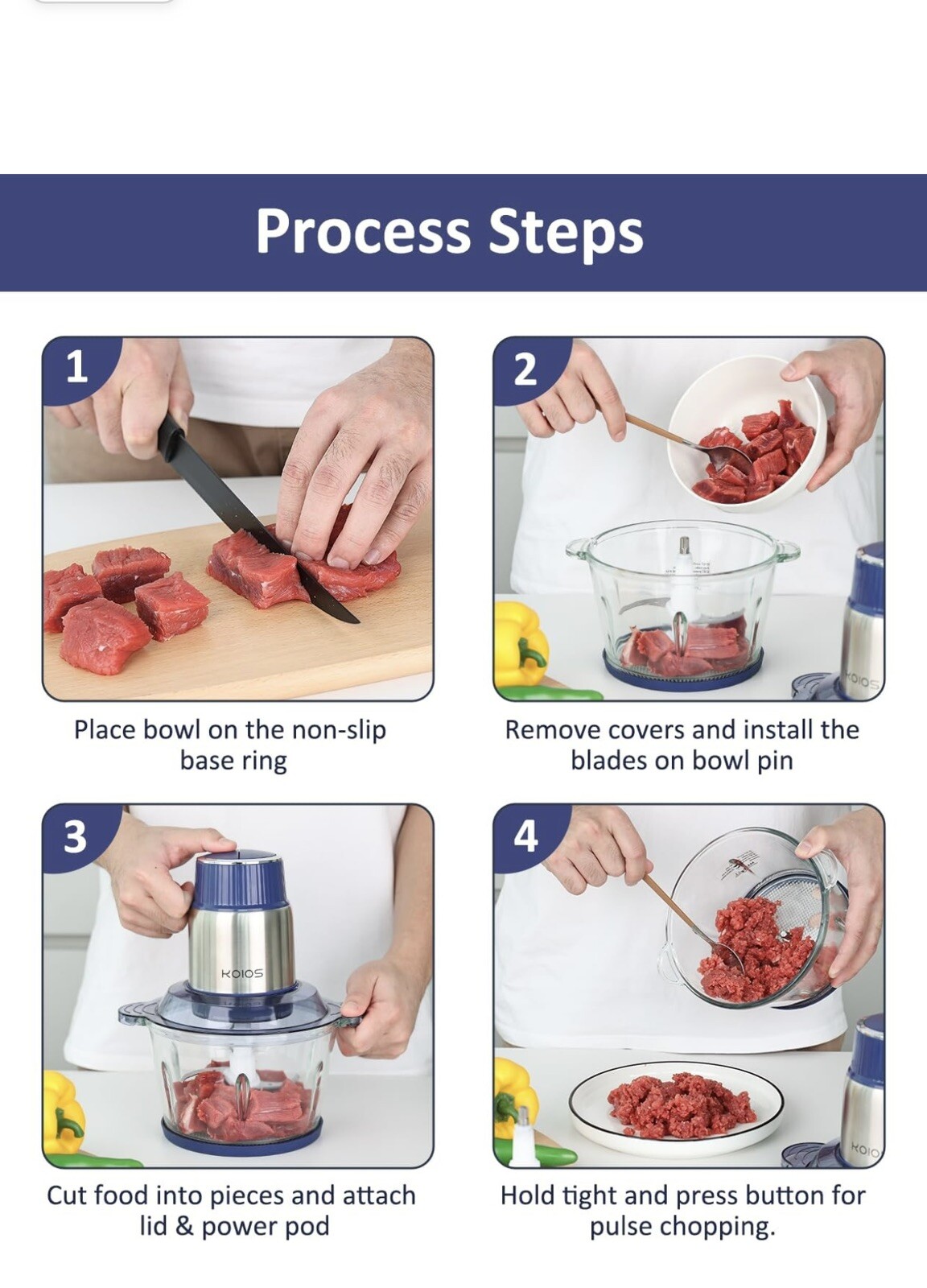 Process Steps

1

Place bowl on the non-slip base ring

2

KOIOS

Remove covers and install the blades on bowl pin

3

KOIOS

Cut food into pieces and attach lid & power pod

4

KOIO

Hold tight and press button for pulse chopping.