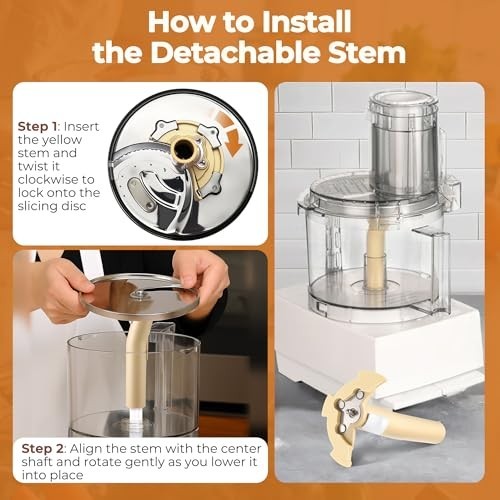 How to Install the Detachable Stem

Step 1: Insert the yellow stem and twist it clockwise to lock onto the slicing disc

Step 2: Align the stem with the center shaft and rotate gently as you lower it into place