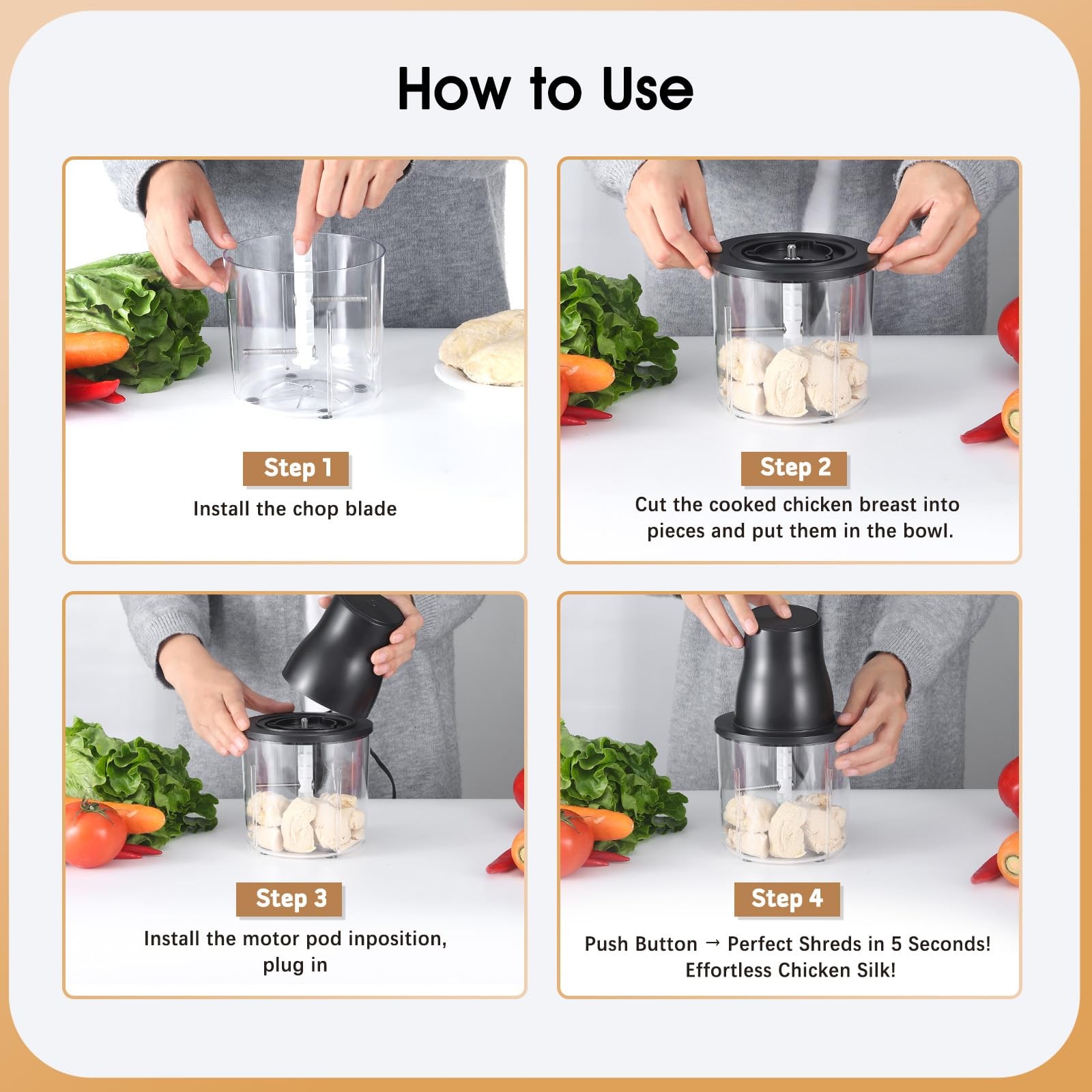 How to Use

Step 1
Install the chop blade

Step 2
Cut the cooked chicken breast into pieces and put them in the bowl.

Step 3
Install the motor pod inposition, plug in

Step 4
Push Button → Perfect Shreds in 5 Seconds! Effortless Chicken Silk!